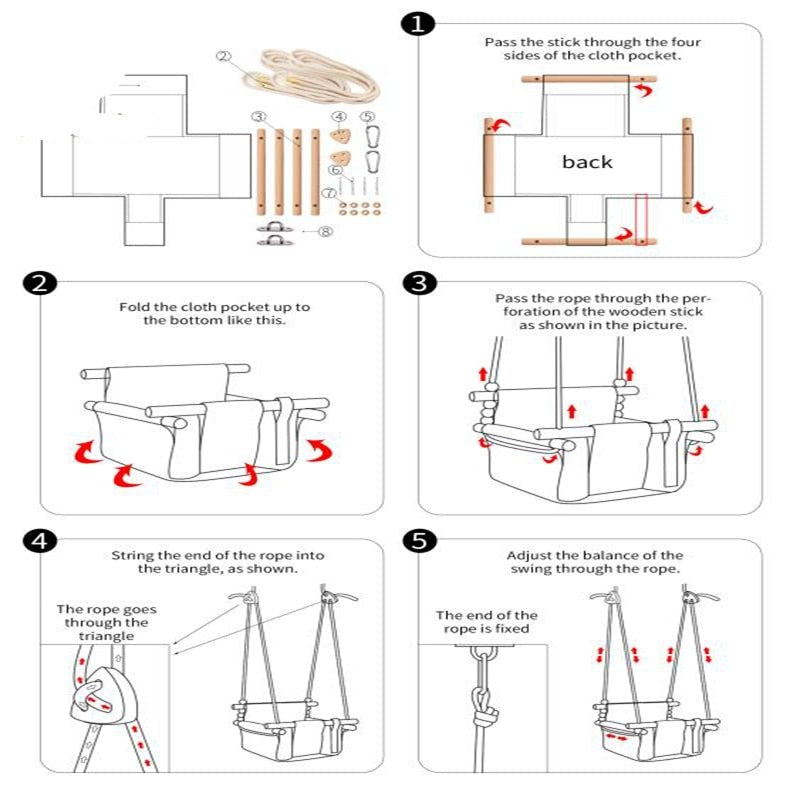 ②
③
④
⑤
⑥
⑦
⑧

1
Pass the stick through the four sides of the cloth pocket.
back

2
Fold the cloth pocket up to the bottom like this.

3
Pass the rope through the perforation of the wooden stick as shown in the picture.

4
String the end of the rope into the triangle, as shown.
The rope goes through the triangle

5
Adjust the balance of the swing through the rope.
The end of the rope is fixed