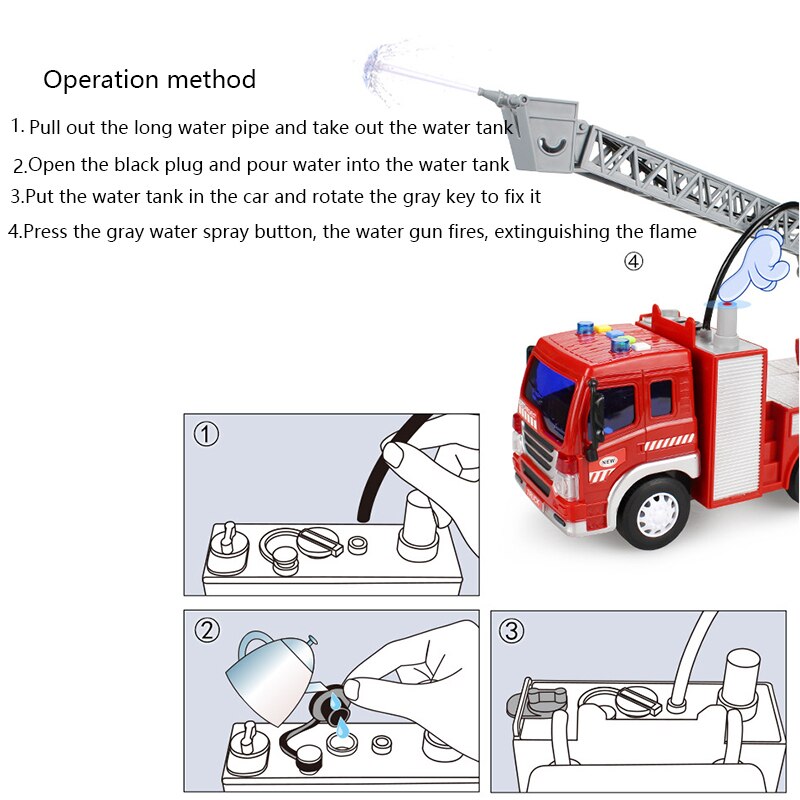 Operation method

1. Pull out the long water pipe and take out the water tank

2.Open the black plug and pour water into the water tank

3.Put the water tank in the car and rotate the gray key to fix it

4.Press the gray water spray button, the water gun fires, extinguishing the flame

④

NEW

①

②

③