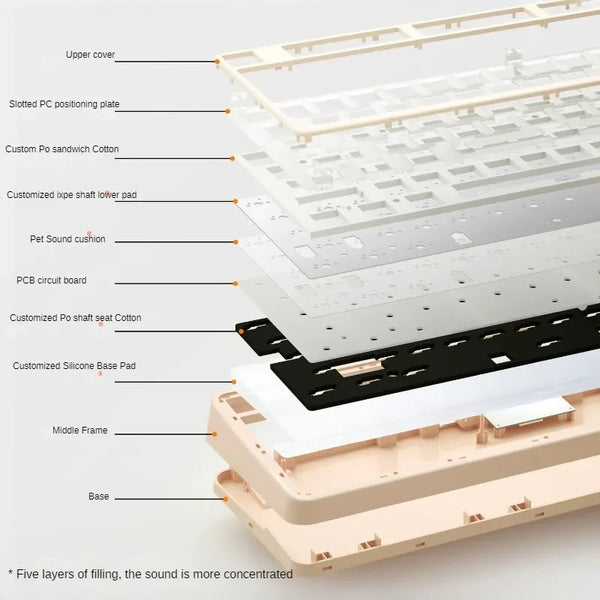 Upper cover

Slotted PC positioning plate

Custom Po sandwich Cotton

Customized ixpe shaft lower pad

Pet Sound cushion

PCB circuit board

Customized Po shaft seat Cotton

Customized Silicone Base Pad

Middle Frame

Base

* Five layers of filling, the sound is more concentrated