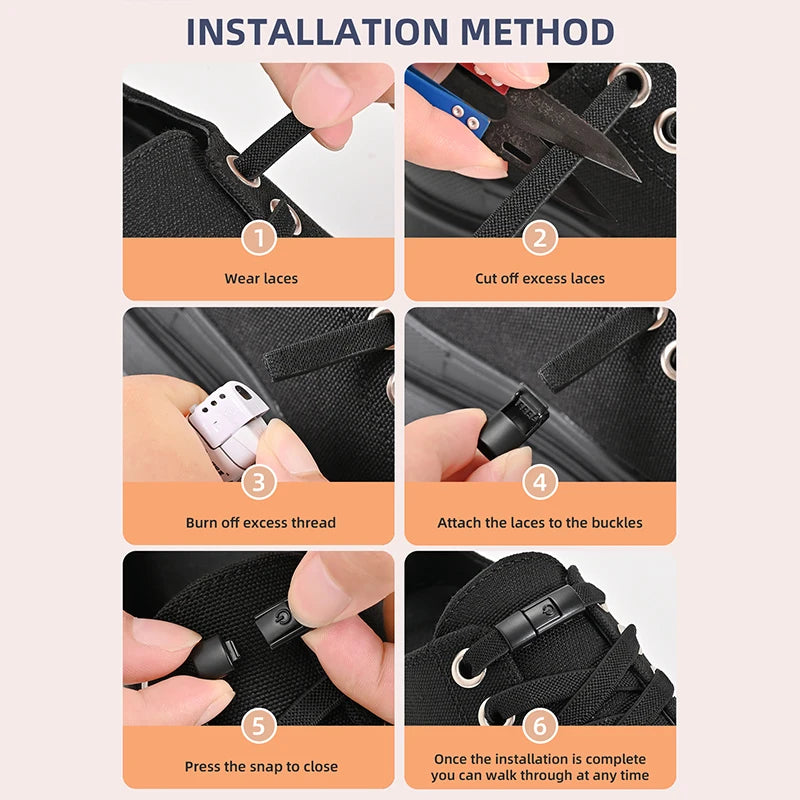 INSTALLATION METHOD

1

Wear laces

2

Cut off excess laces

3

Burn off excess thread

4

Attach the laces to the buckles

5

Press the snap to close

6

Once the installation is complete you can walk through at any time