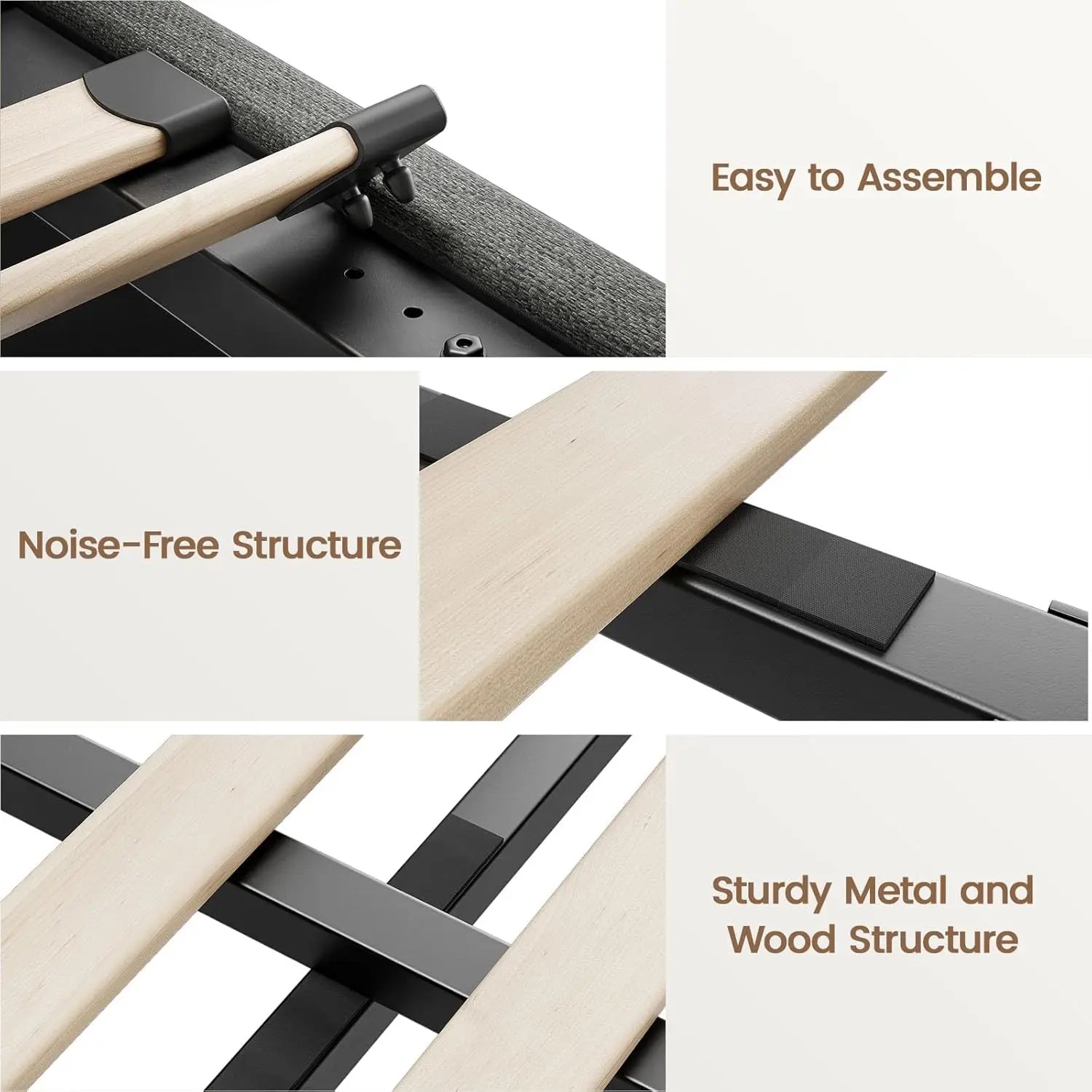 Easy to Assemble

Noise-Free Structure

Sturdy Metal and Wood Structure